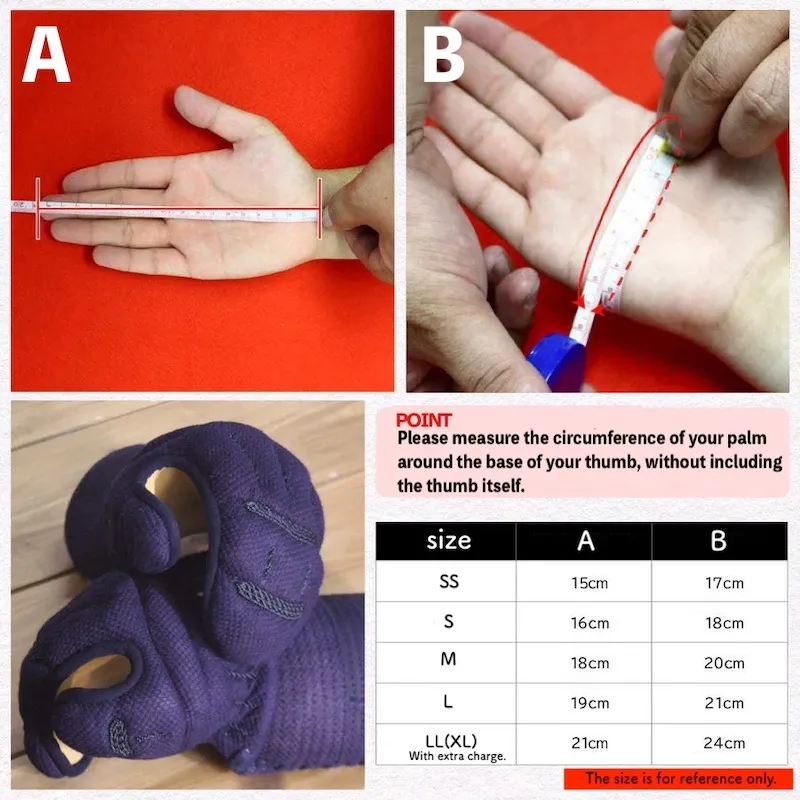 A

B

POINT
Please measure the circumference of your palm around the base of your thumb, without including the thumb itself.

| size | A | B |
|---|---|---|
| SS | 15cm | 17cm |
| S | 16cm | 18cm |
| M | 18cm | 20cm |
| L | 19cm | 21cm |
| LL(XL) With extra charge. | 21cm | 24cm |

The size is for reference only.